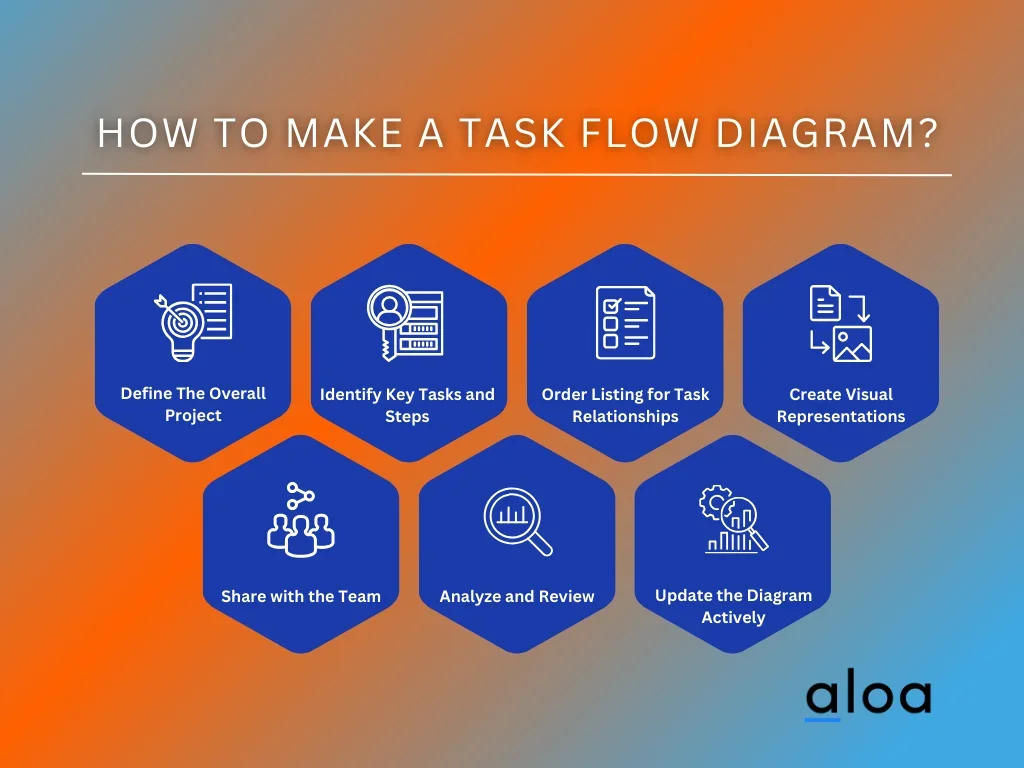 HOW TO MAKE A TASK FLOW DIAGRAM?

Define The Overall Project

Identify Key Tasks and Steps

Order Listing for Task Relationships

Create Visual Representations

Share with the Team

Analyze and Review

Update the Diagram Actively

aloa